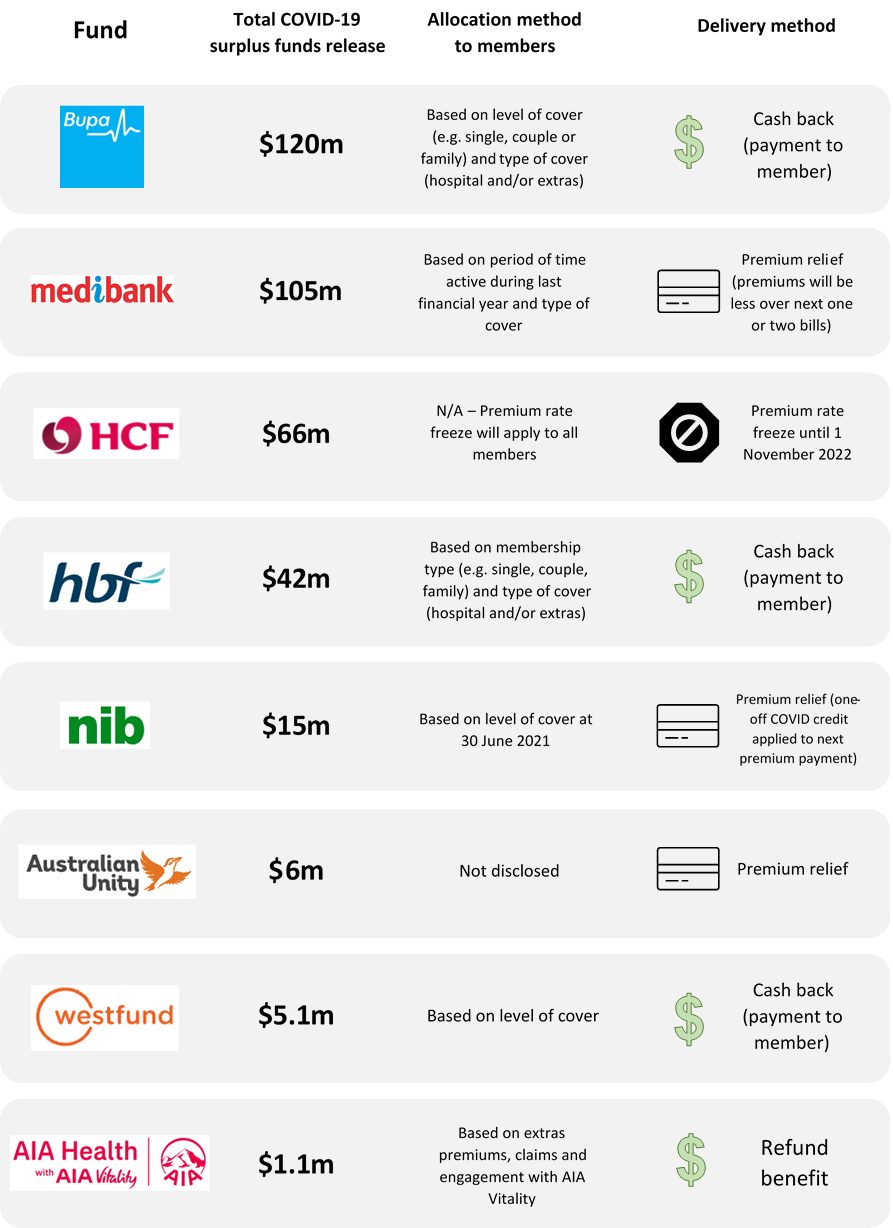 | Fund | Total COVID-19 surplus funds release | Allocation method to members | Delivery method |
|---|---|---|---|
| Bupa | \$120m | Based on level of cover (e.g. single, couple or family) and type of cover (hospital and/or extras) | \$ Cash back (payment to member) |
| medibank | \$105m | Based on period of time active during last financial year and type of cover | Premium relief (premiums will be less over next one or two bills) |
| HCF | \$66m | N/A – Premium rate freeze will apply to all members | Premium rate freeze until 1 November 2022 |
| hbf | \$42m | Based on membership type (e.g. single, couple, family) and type of cover (hospital and/or extras) | \$ Cash back (payment to member) |
| nib | \$15m | Based on level of cover at 30 June 2021 | Premium relief (one-off COVID credit applied to next premium payment) |
| Australian Unity | \$6m | Not disclosed | Premium relief |
| westfund | \$5.1m | Based on level of cover | \$ Cash back (payment to member) |
| AIA Health with AIA Vitality AIA | \$1.1m | Based on extras premiums, claims and engagement with AIA Vitality | \$ Refund benefit |